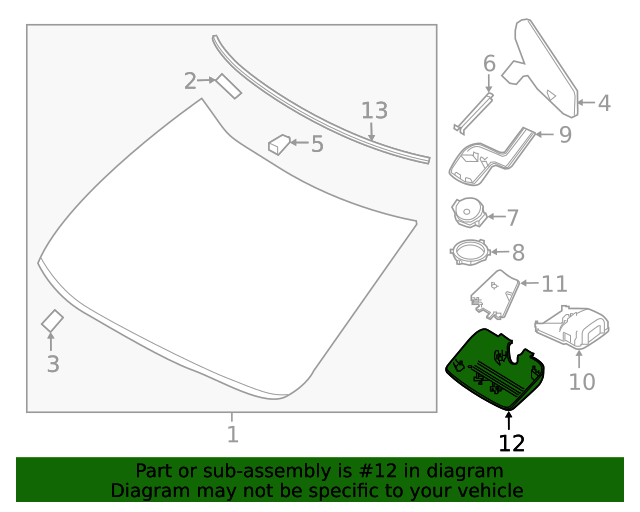 2
13
5
3
1
6
4
9
7
8
11
10
12

Part or sub-assembly is #12 in diagram
Diagram may not be specific to your vehicle