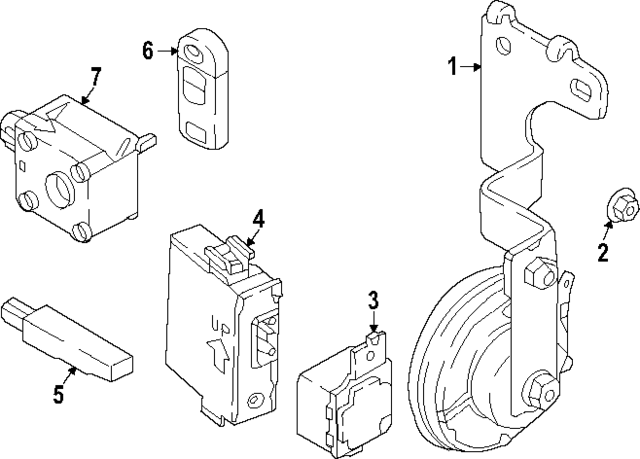 6
7
1
2
4
UP
3
5