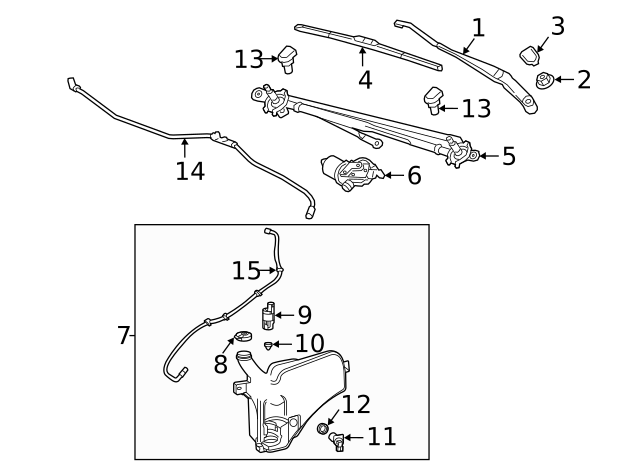 1
3
13
4
2
13
5
14
6
15
9
7
10
8
12
11