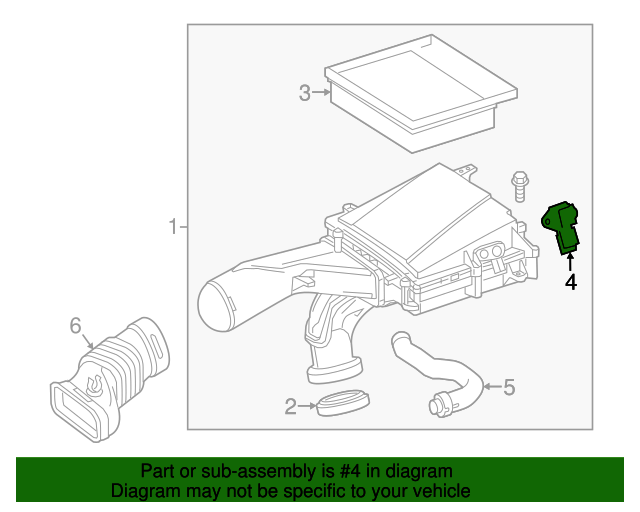 3
1
4
6
5
2

Part or sub-assembly is #4 in diagram
Diagram may not be specific to your vehicle