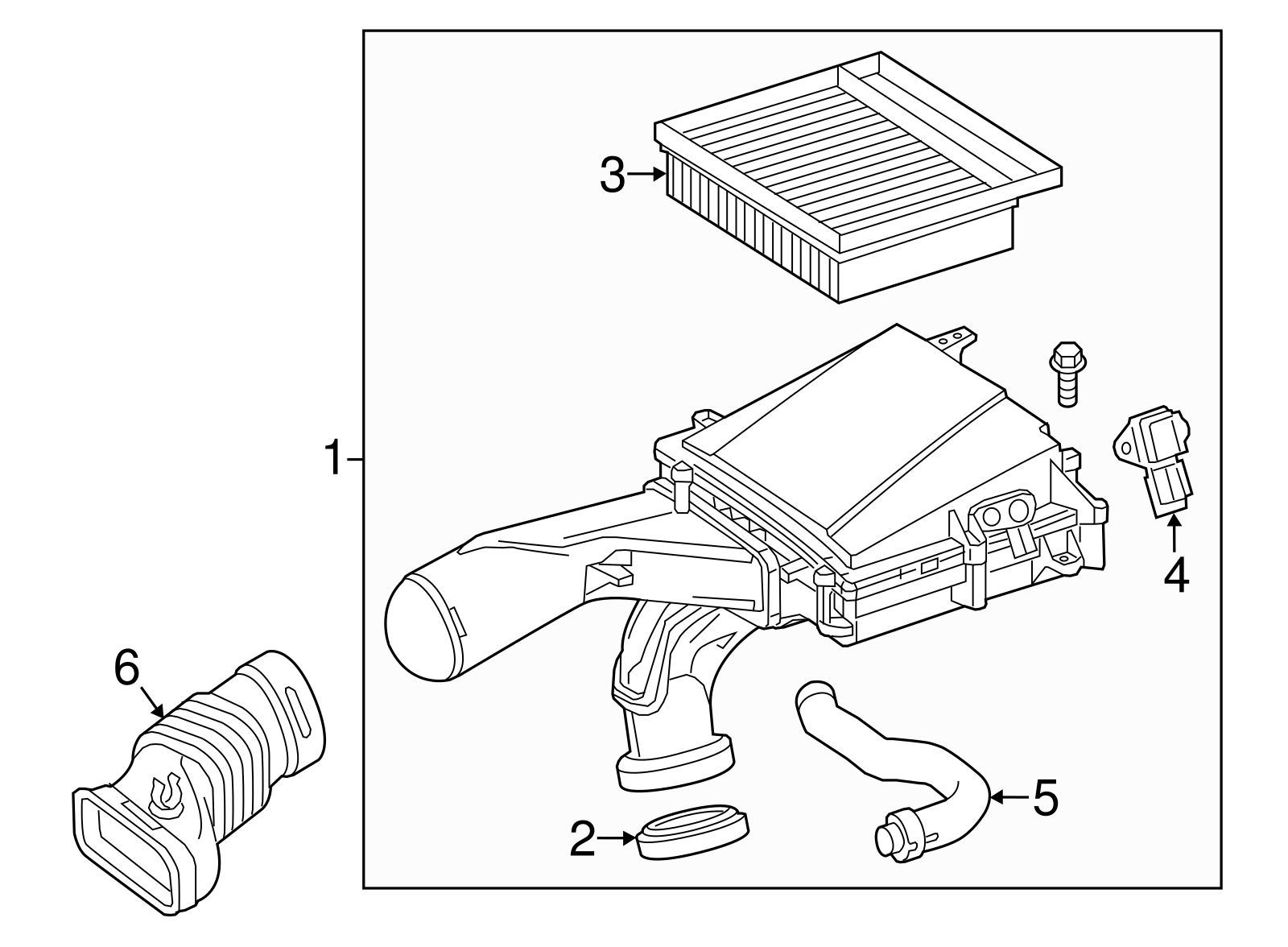 3
1
4
6
5
2