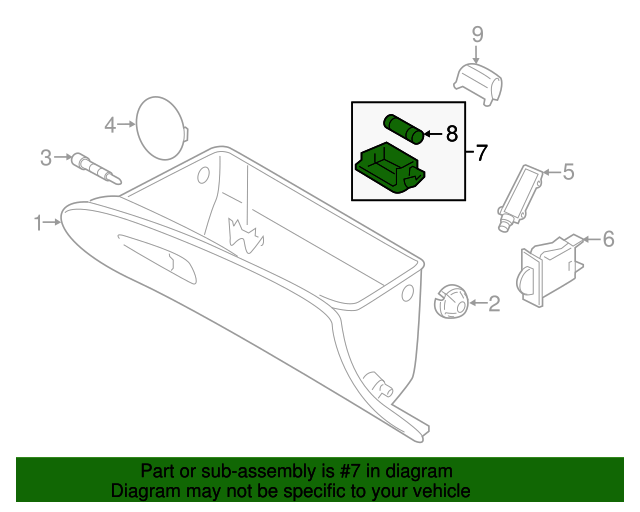 9
4
8
7
3
5
1
6
2

Part or sub-assembly is #7 in diagram
Diagram may not be specific to your vehicle