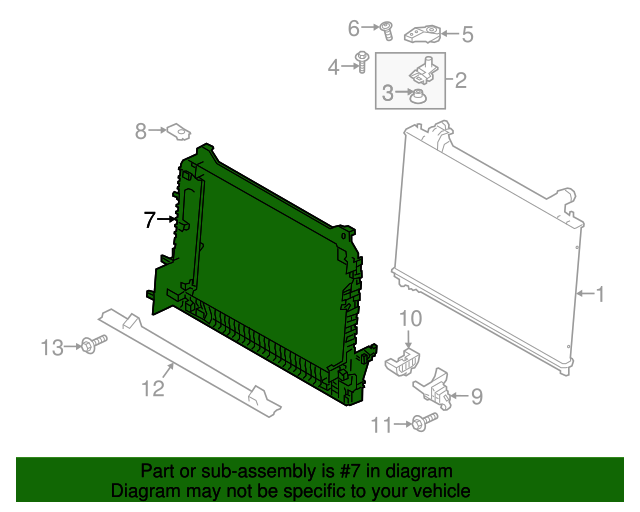 6
5
4
2
3
8
7
1
10
13
12
9
11

Part or sub-assembly is #7 in diagram
Diagram may not be specific to your vehicle