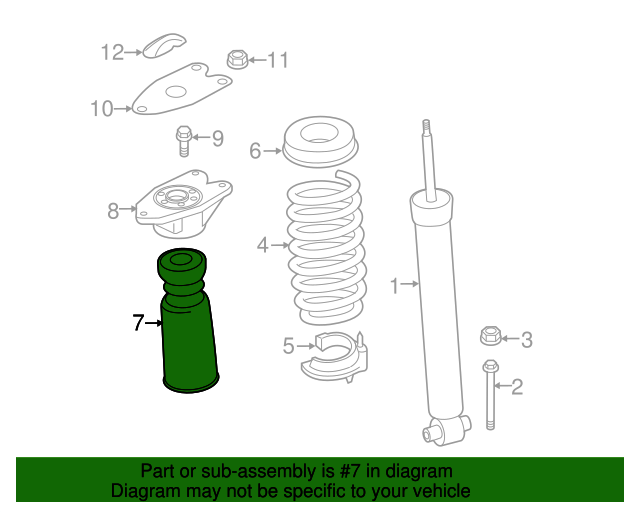 12
11
10
9
6
8
4
1
7
5
3
2

Part or sub-assembly is #7 in diagram
Diagram may not be specific to your vehicle