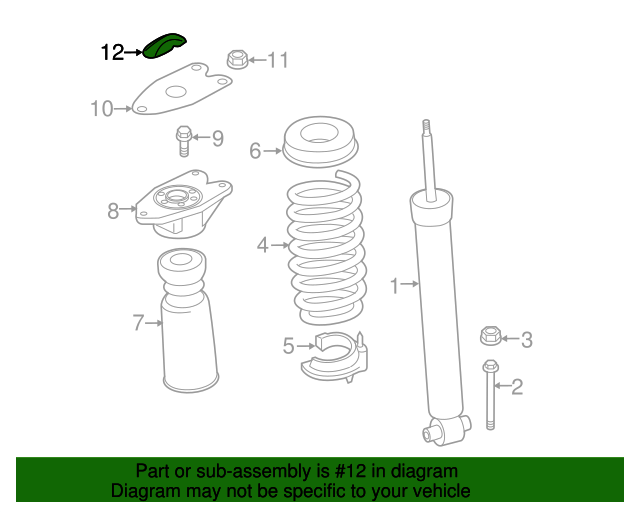 12
11
10
9
6
8
4
1
7
5
3
2

Part or sub-assembly is #12 in diagram
Diagram may not be specific to your vehicle