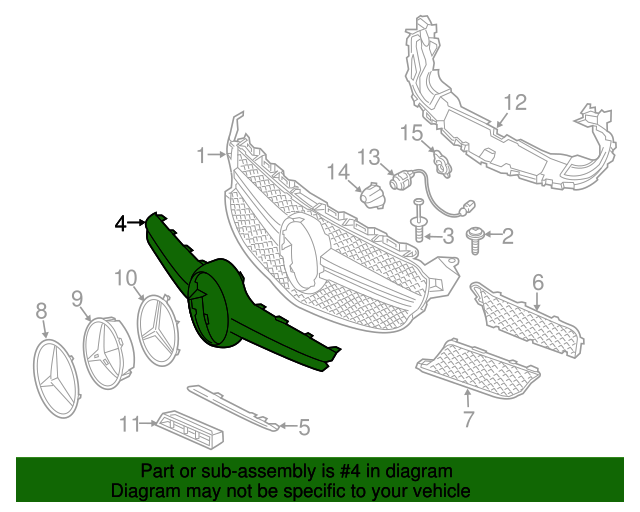 12
15
13
14
1
4
3
2
10
9
8
6
7
11
5

Part or sub-assembly is #4 in diagram
Diagram may not be specific to your vehicle