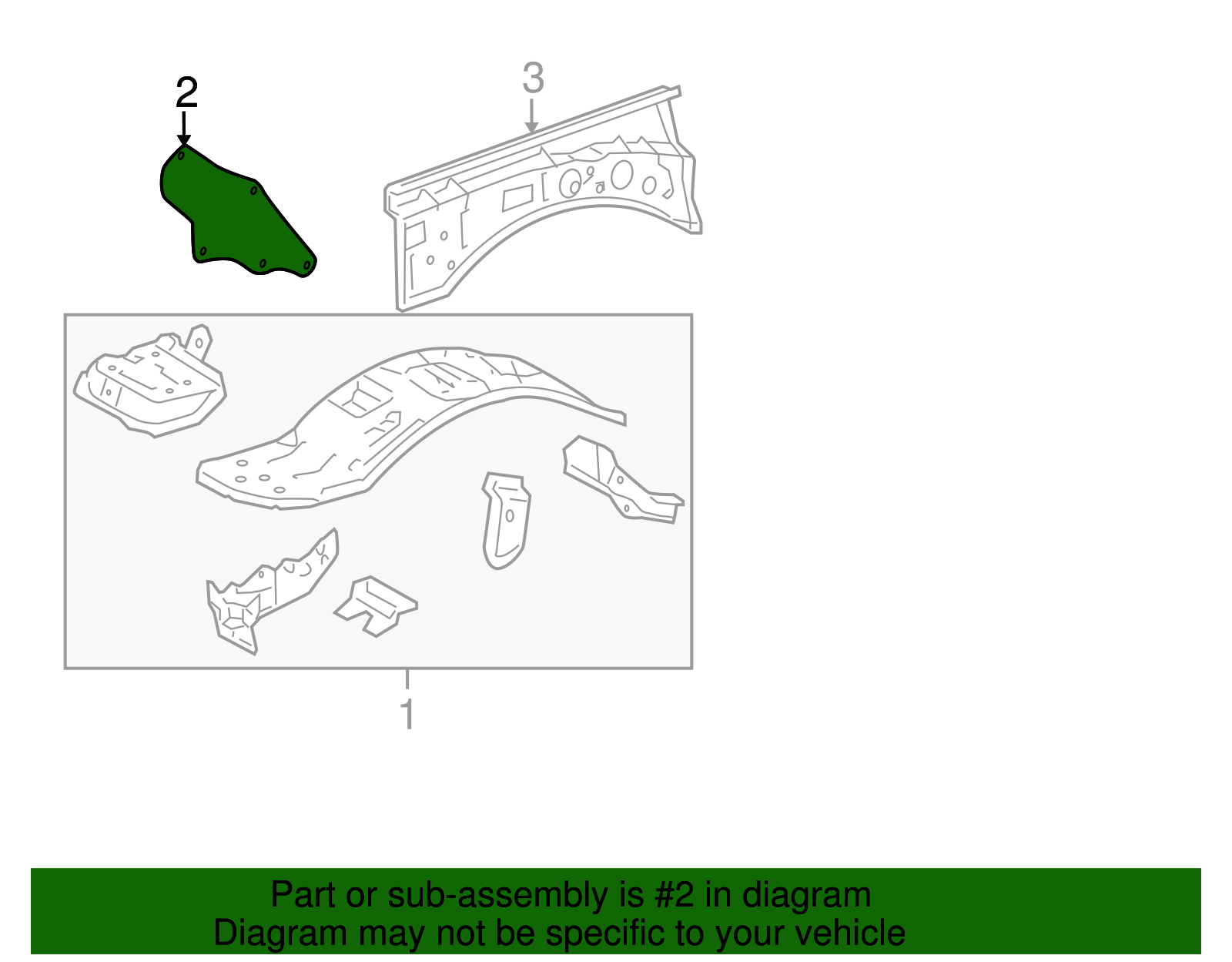 2
3
1
Part or sub-assembly is #2 in diagram
Diagram may not be specific to your vehicle