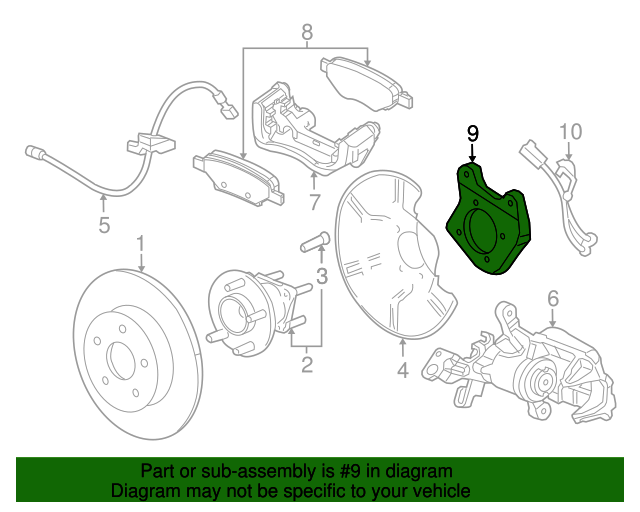 8
9
10
5
7
1
3
6
2
4
Part or sub-assembly is #9 in diagram
Diagram may not be specific to your vehicle