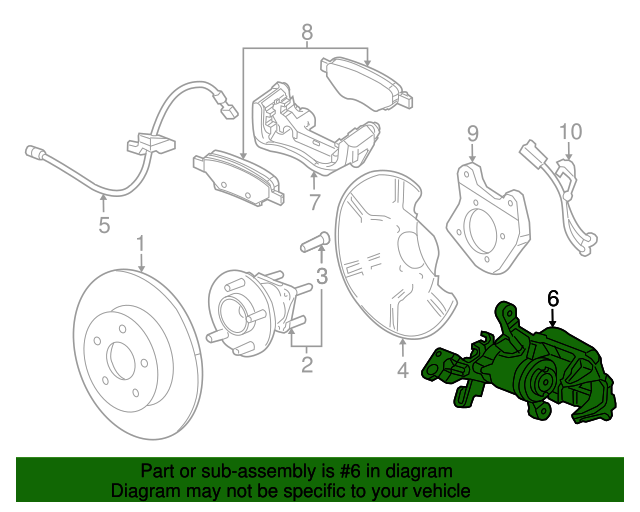 8

9

10

5

7

1

3

6

2

4

Part or sub-assembly is #6 in diagram
Diagram may not be specific to your vehicle