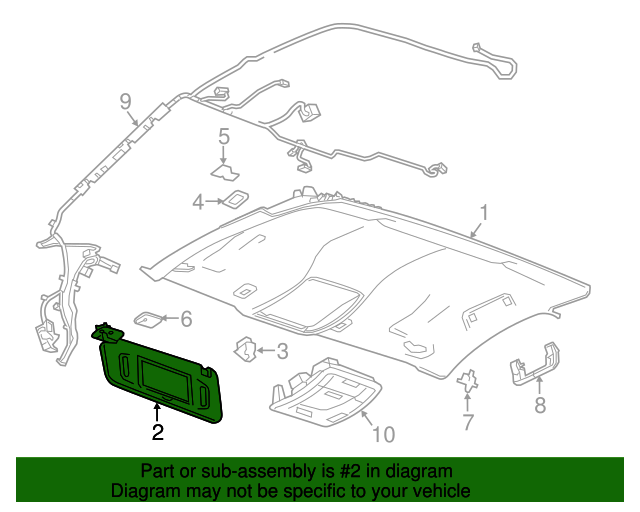 9
5
4
1
6
3
2
10
7
8

Part or sub-assembly is #2 in diagram
Diagram may not be specific to your vehicle