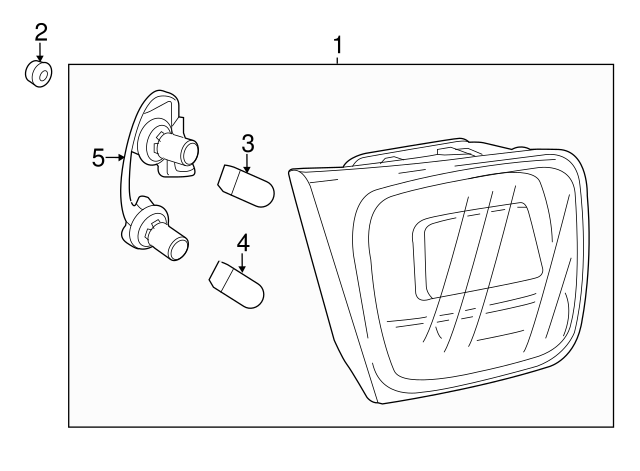 2
1
5
3
4