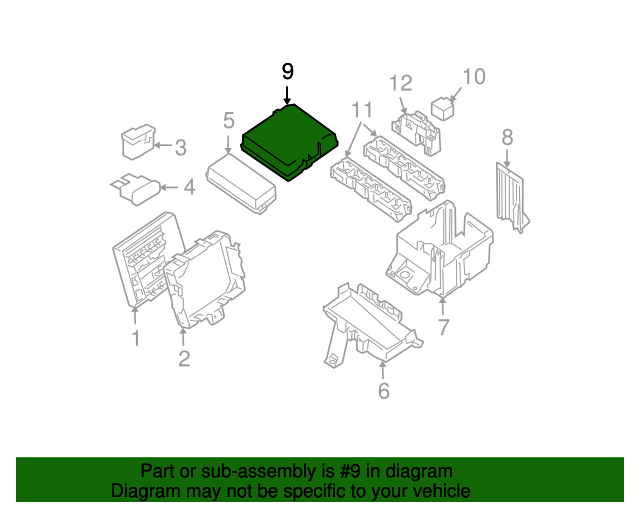 9
12
10
5
11
3
8
4
1
2
7
6

Part or sub-assembly is #9 in diagram
Diagram may not be specific to your vehicle