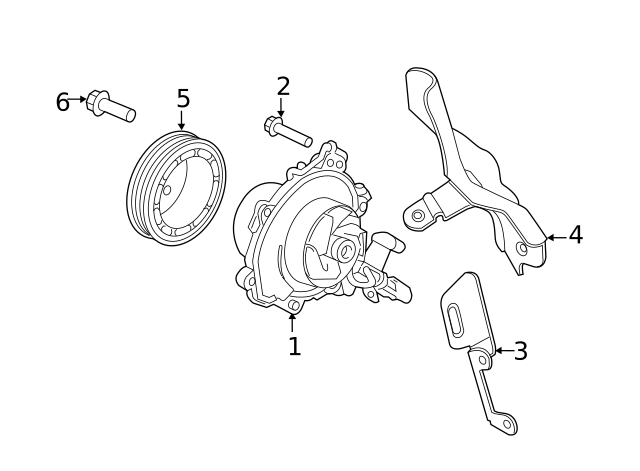 6
5
2
4
1
3