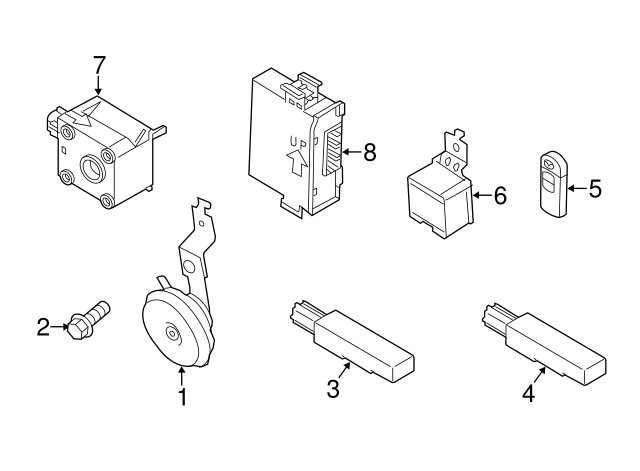 7

UP

8

6

5

2

1

3

4