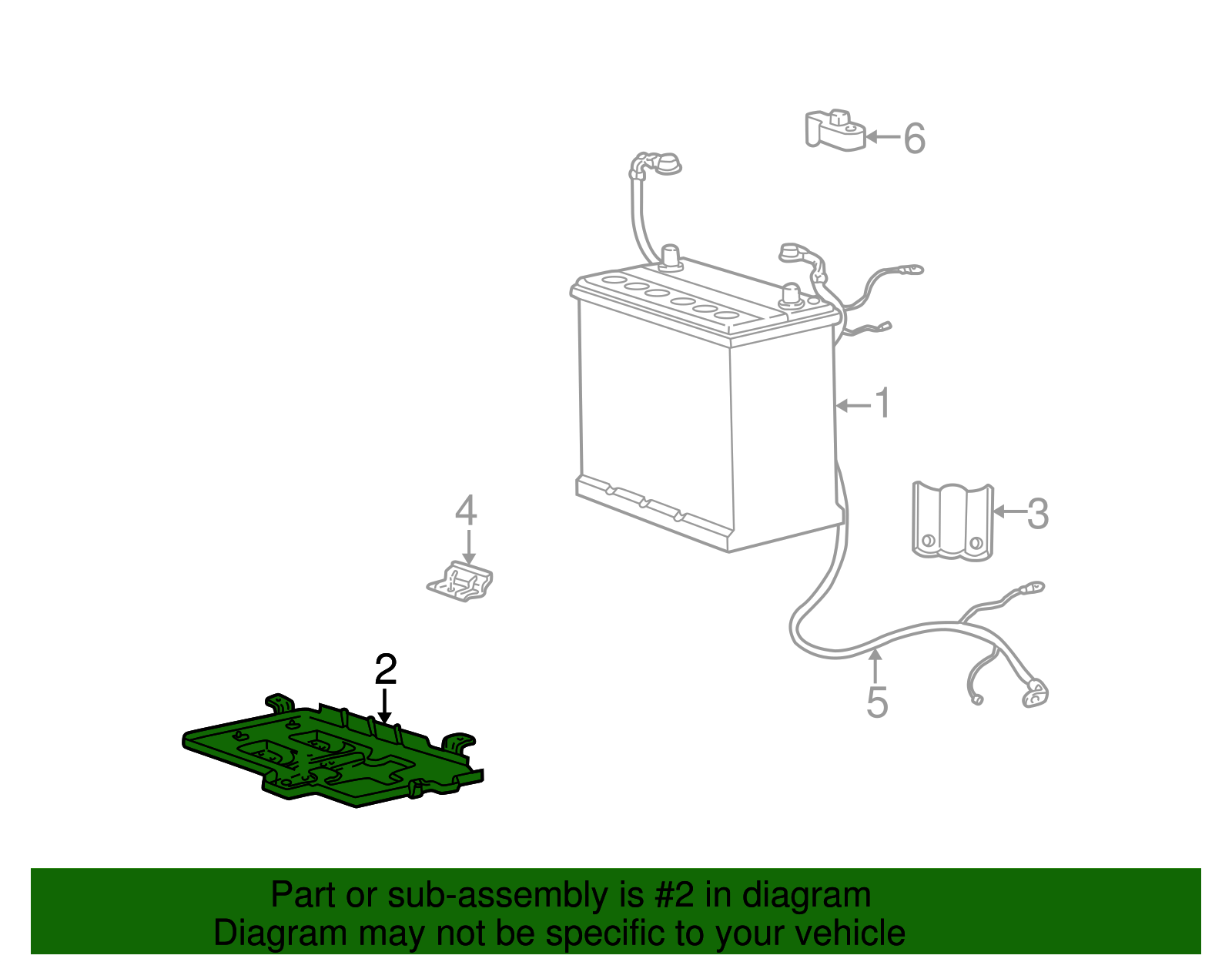 6

1

4

3

2

5

Part or sub-assembly is #2 in diagram
Diagram may not be specific to your vehicle