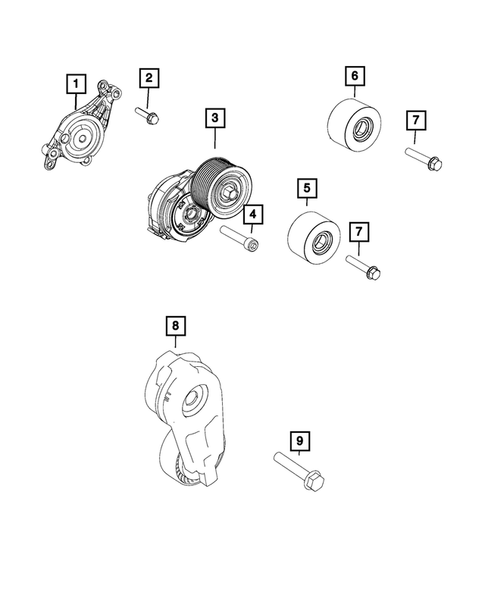 1
2
6
3
7
5
4
7
8
9