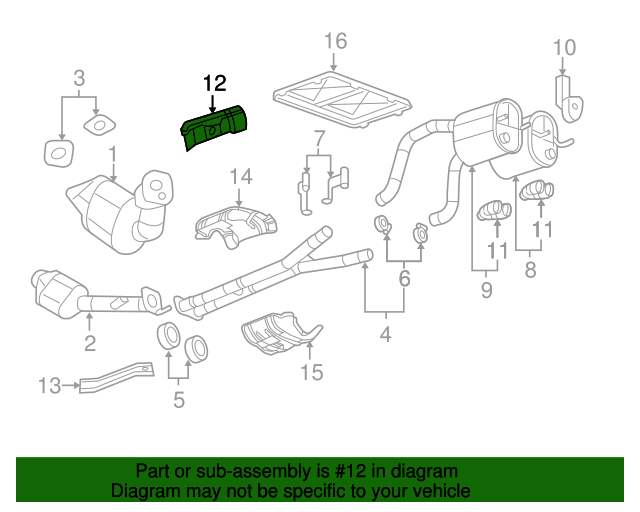 16
10
3
12
7
1
14
11
11
6
8
9
2
4
15
13
5

Part or sub-assembly is #12 in diagram
Diagram may not be specific to your vehicle