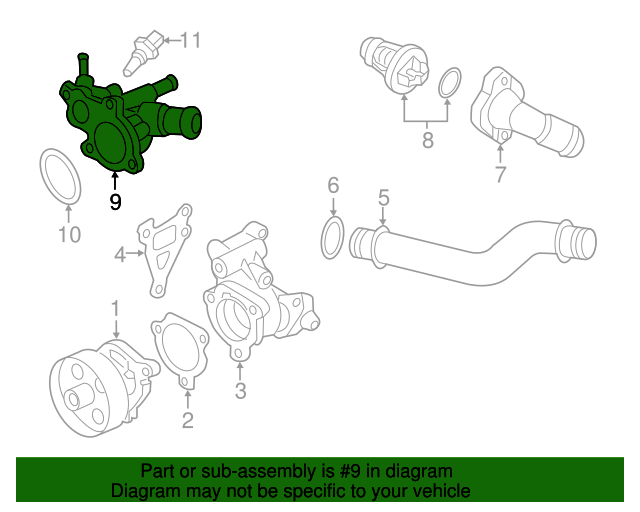 11
8
7
9
10
6
5
4
1
3
2
Part or sub-assembly is #9 in diagram
Diagram may not be specific to your vehicle