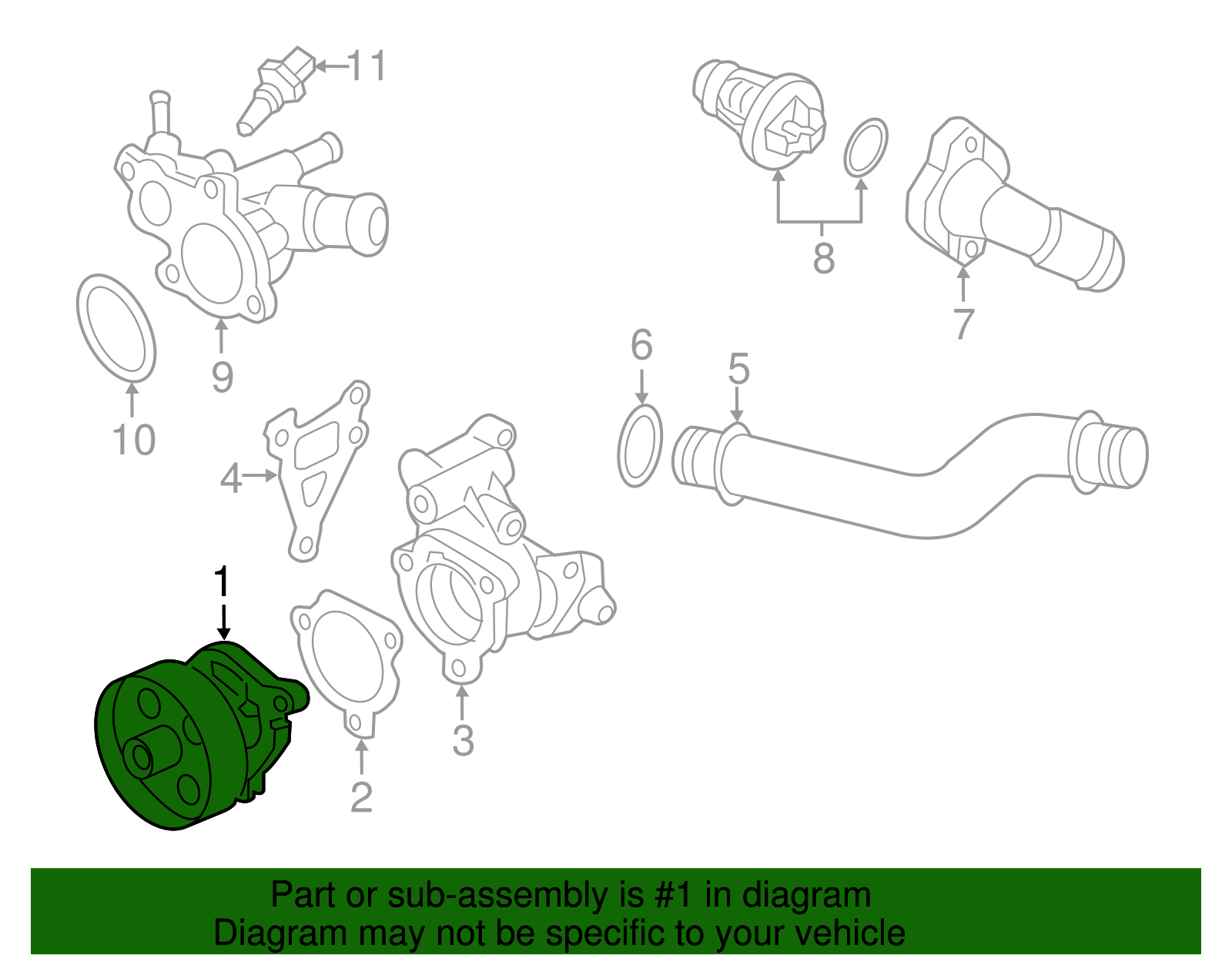 11
8
7
9
10
6
5
4
1
3
2

Part or sub-assembly is #1 in diagram
Diagram may not be specific to your vehicle