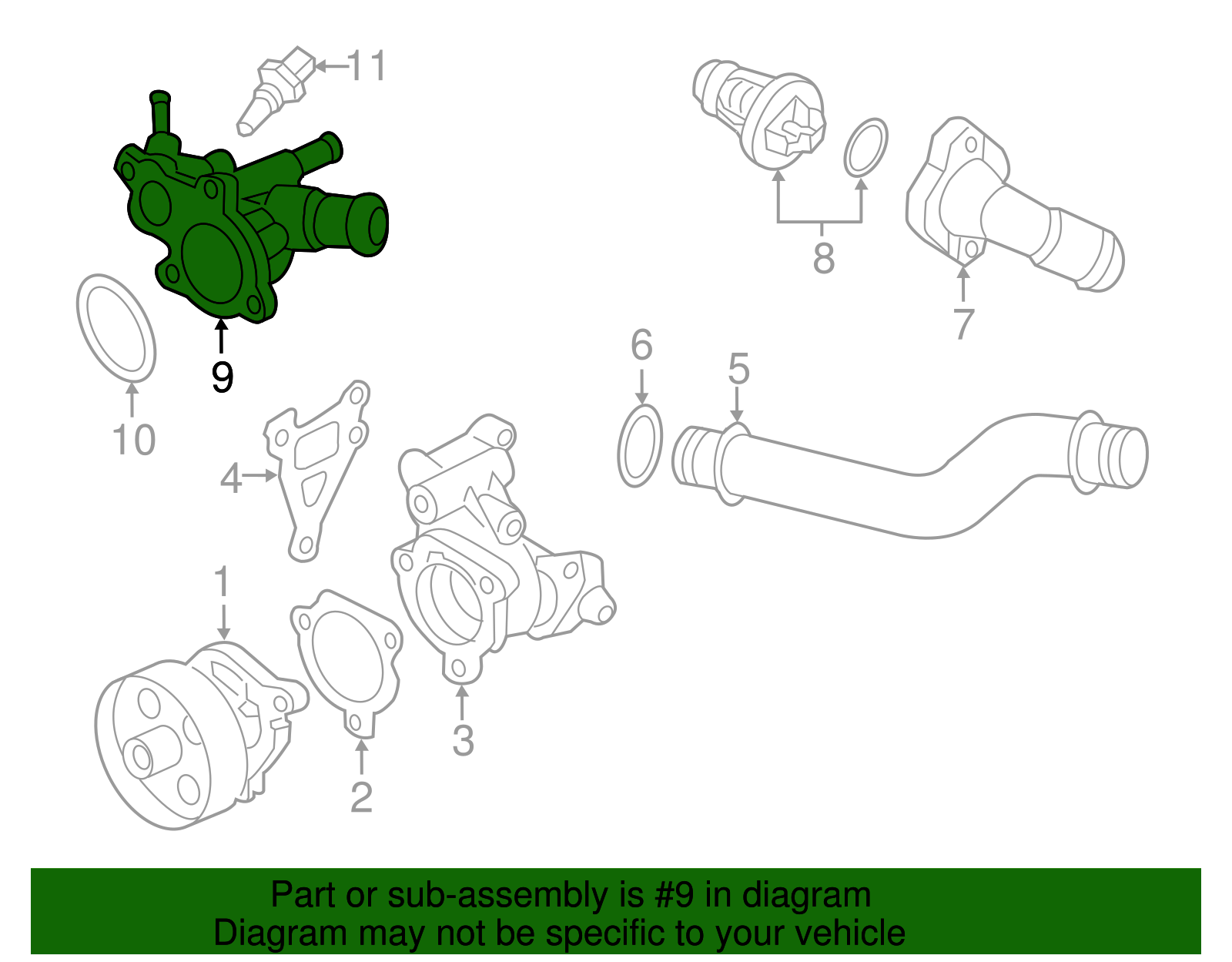 11
8
7
9
10
6
5
4
1
3
2

Part or sub-assembly is #9 in diagram
Diagram may not be specific to your vehicle