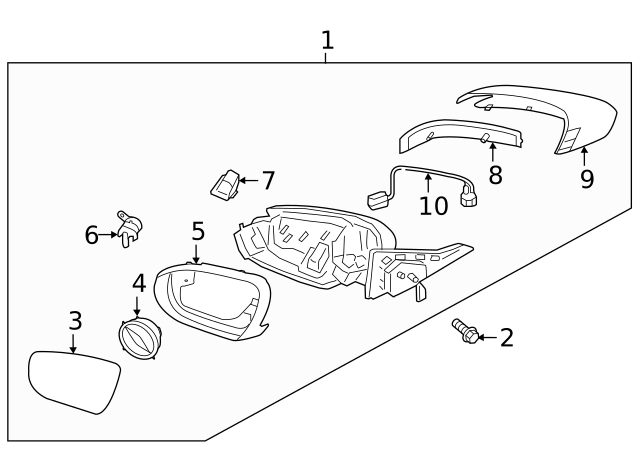 1
9
8
7
10
6
5
4
3
2