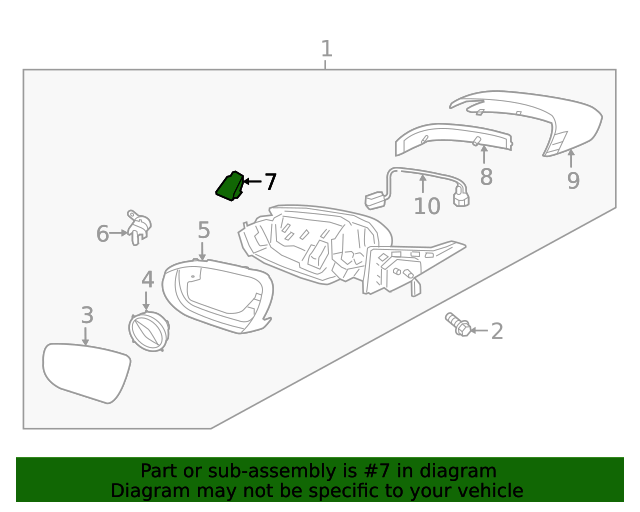 1
7
8
9
10
6
5
4
3
2

Part or sub-assembly is #7 in diagram
Diagram may not be specific to your vehicle