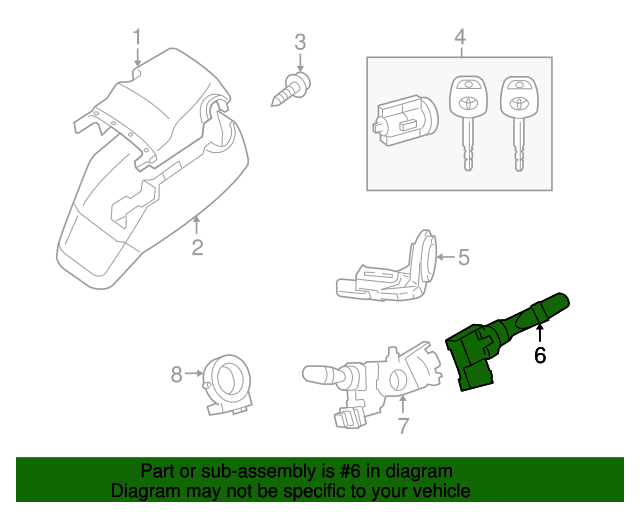 1
3
4
2
5
6
8
7
Part or sub-assembly is #6 in diagram
Diagram may not be specific to your vehicle