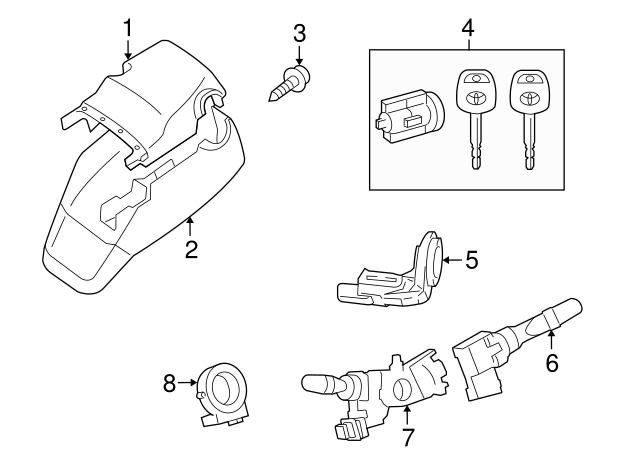 1
3
4
2
5
6
8
7