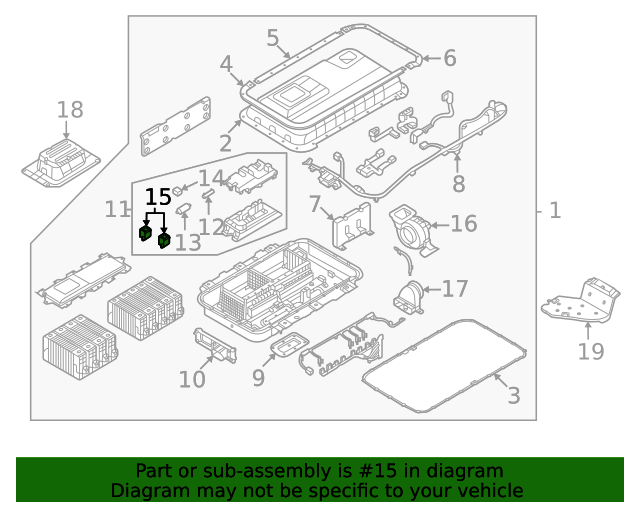 18
5
4
6
2
8
14
15
11
12
13
7
16
1
17
19
10
9
3

Part or sub-assembly is #15 in diagram
Diagram may not be specific to your vehicle