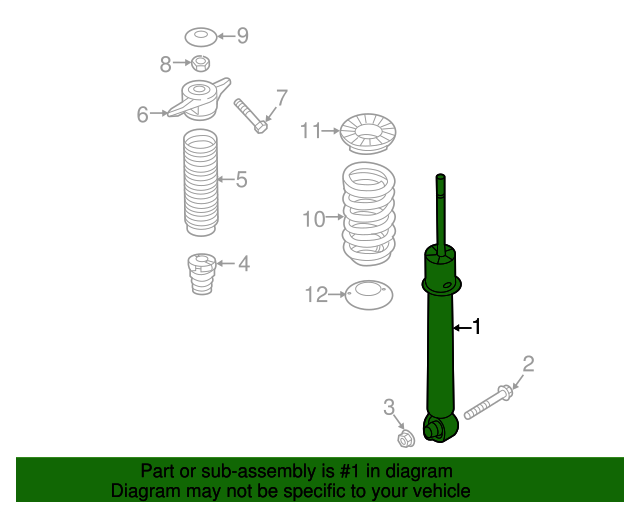 9
8
6
7
5
4
11
10
12
1
2
3

Part or sub-assembly is #1 in diagram
Diagram may not be specific to your vehicle