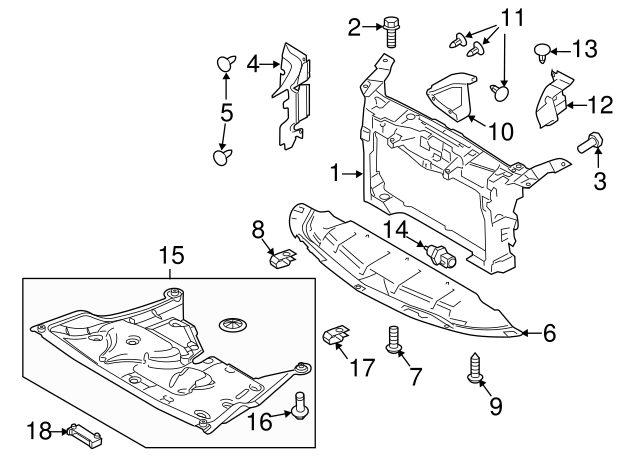 2
11
13
4
5
12
10
3
1
8
14
15
6
17
7
9
16
18