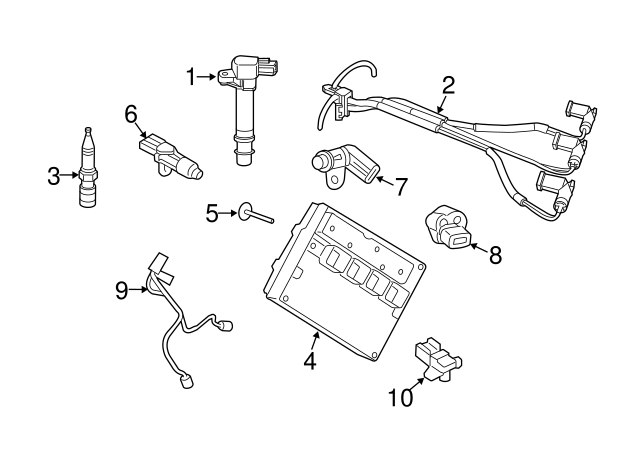 1
2
6
3
7
5
8
9
4
10