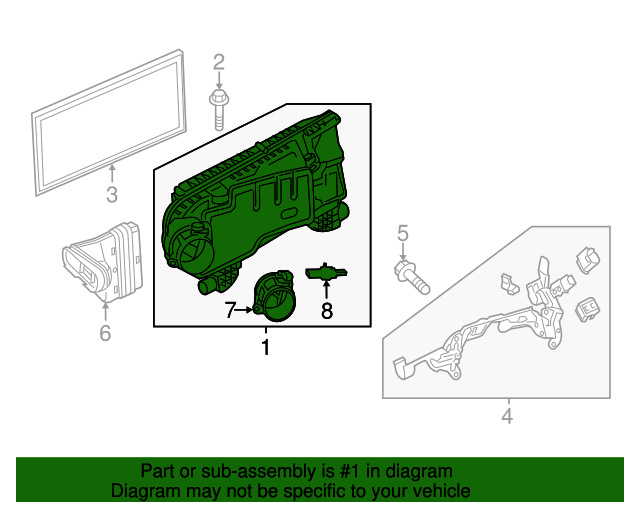 2
3
5
6
7
8
1
4

Part or sub-assembly is #1 in diagram
Diagram may not be specific to your vehicle