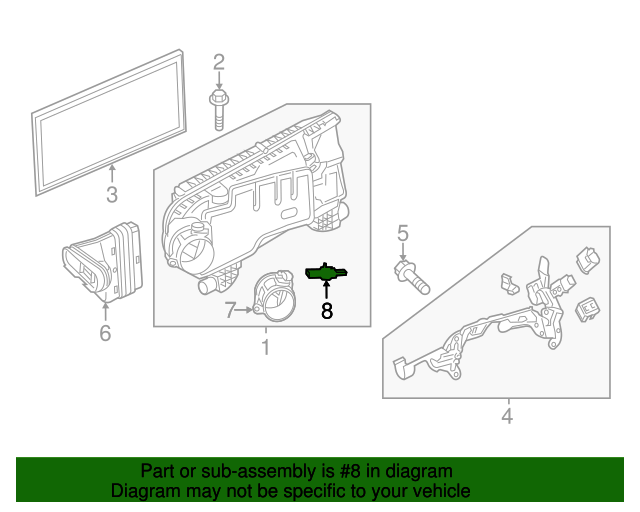 2
3
5
6
7
8
1
4

Part or sub-assembly is #8 in diagram
Diagram may not be specific to your vehicle