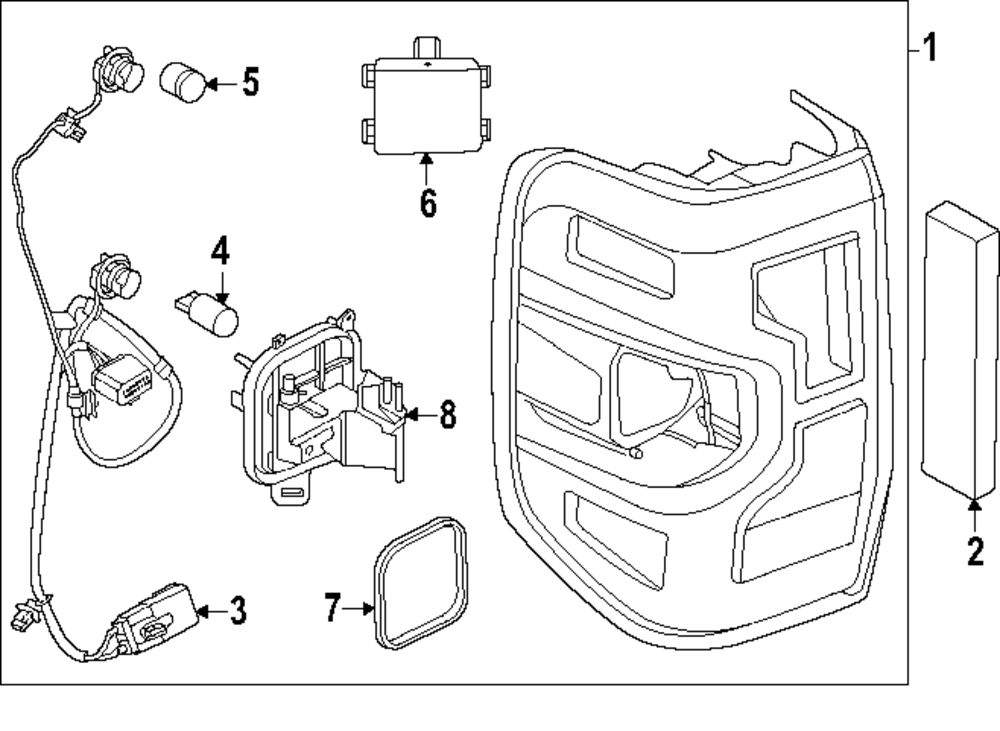 1
5
6
4
8
2
3
7