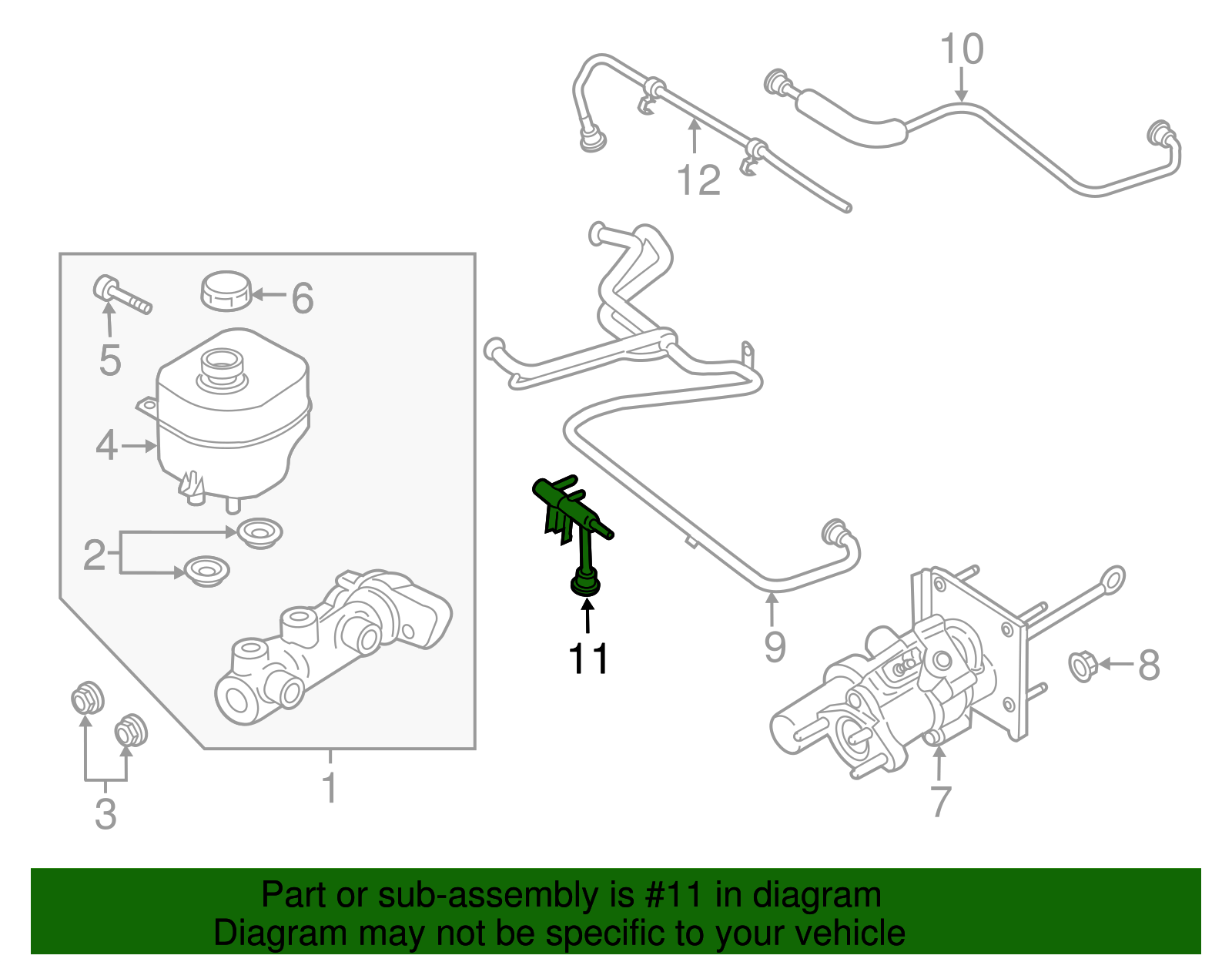 10

12

6

5

4

2

11

9

8

3

1

7

Part or sub-assembly is #11 in diagram
Diagram may not be specific to your vehicle