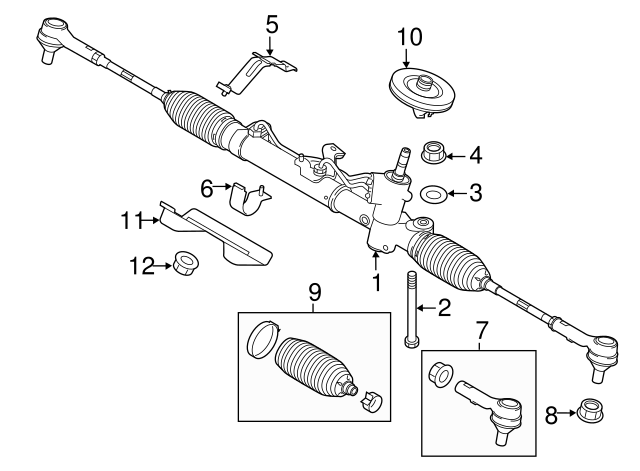 5
10
4
3
6
11
12
1
9
2
7
8