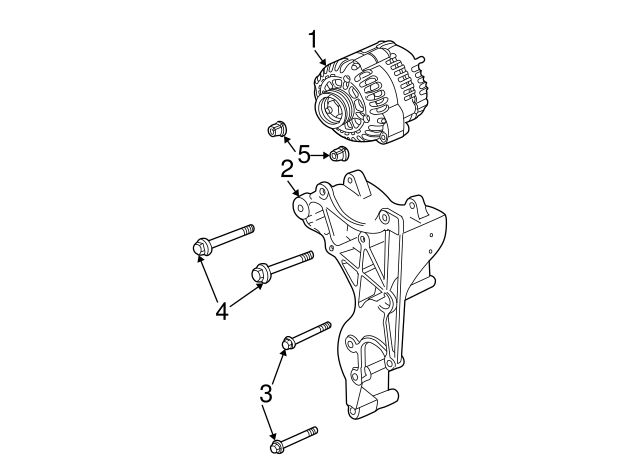 1
5
2
4
3