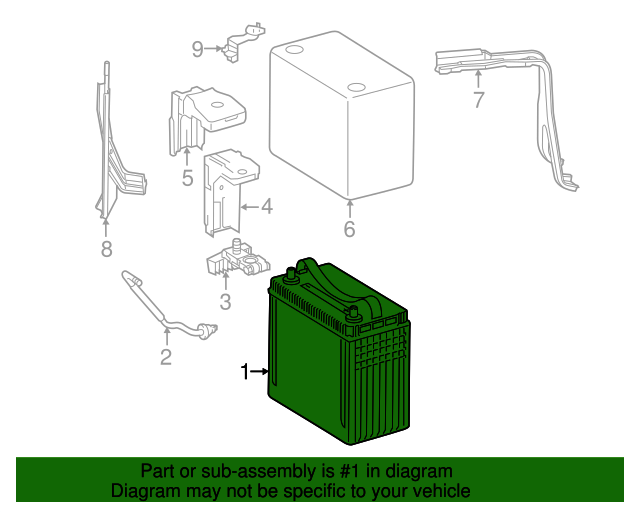 9
7
5
4
6
8
3
2
1
Part or sub-assembly is #1 in diagram
Diagram may not be specific to your vehicle