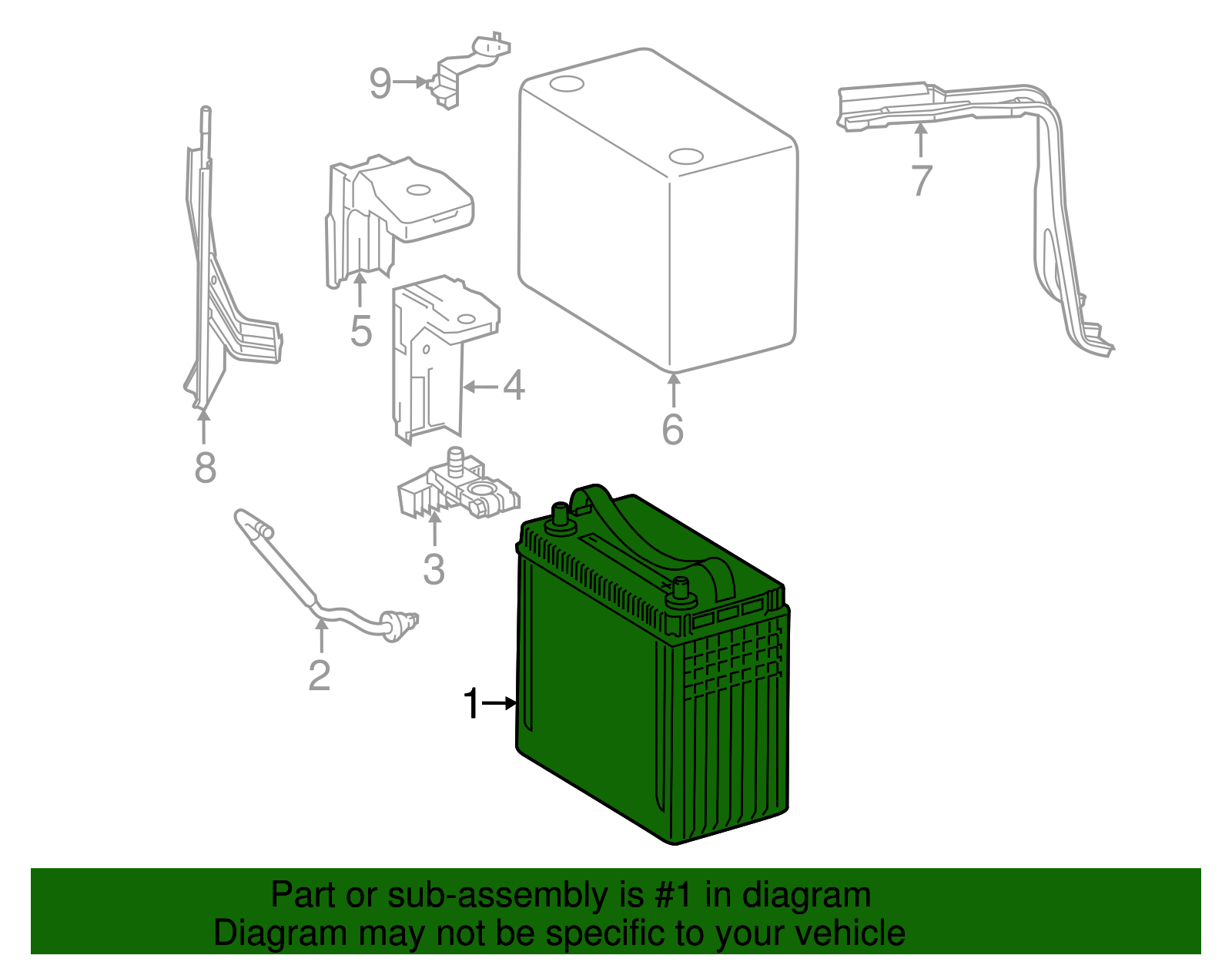 9

7

5

4

6

8

3

2

1

Part or sub-assembly is #1 in diagram
Diagram may not be specific to your vehicle