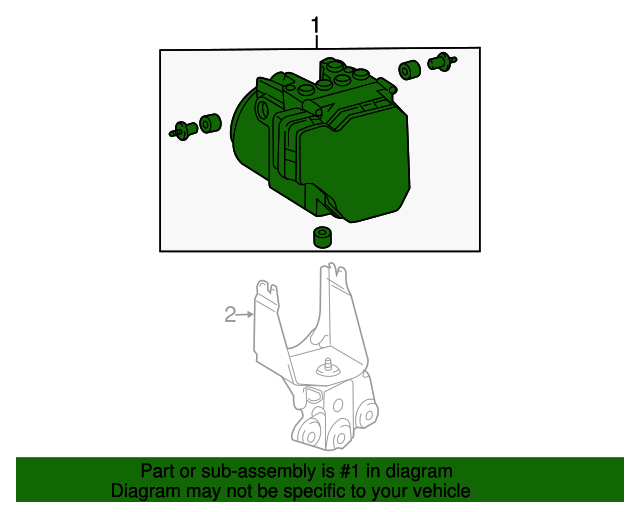 1

2

Part or sub-assembly is #1 in diagram
Diagram may not be specific to your vehicle