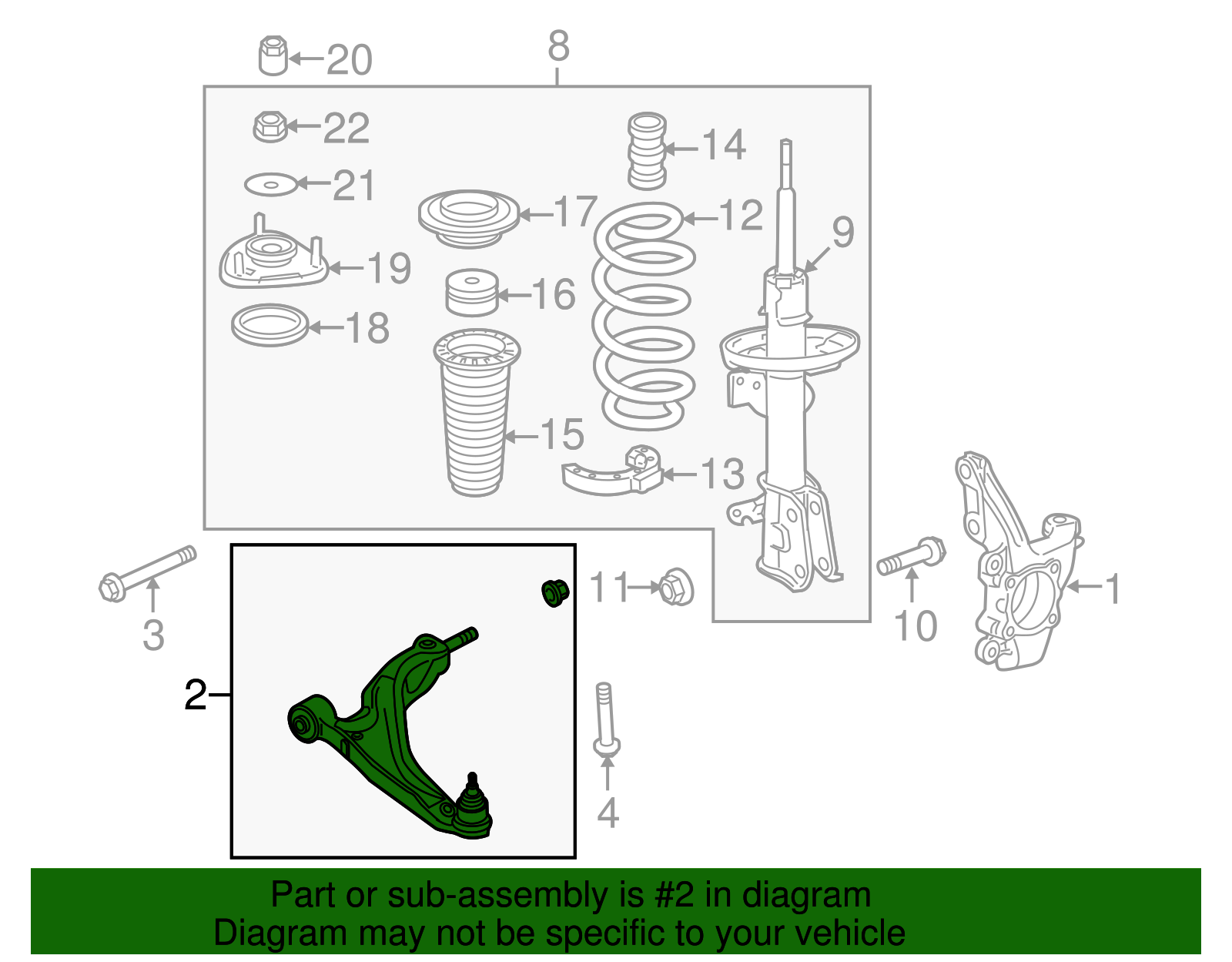 20
8
22
14
21
17
12
9
19
16
18
15
13
3
11
10
1
2
4

Part or sub-assembly is #2 in diagram
Diagram may not be specific to your vehicle