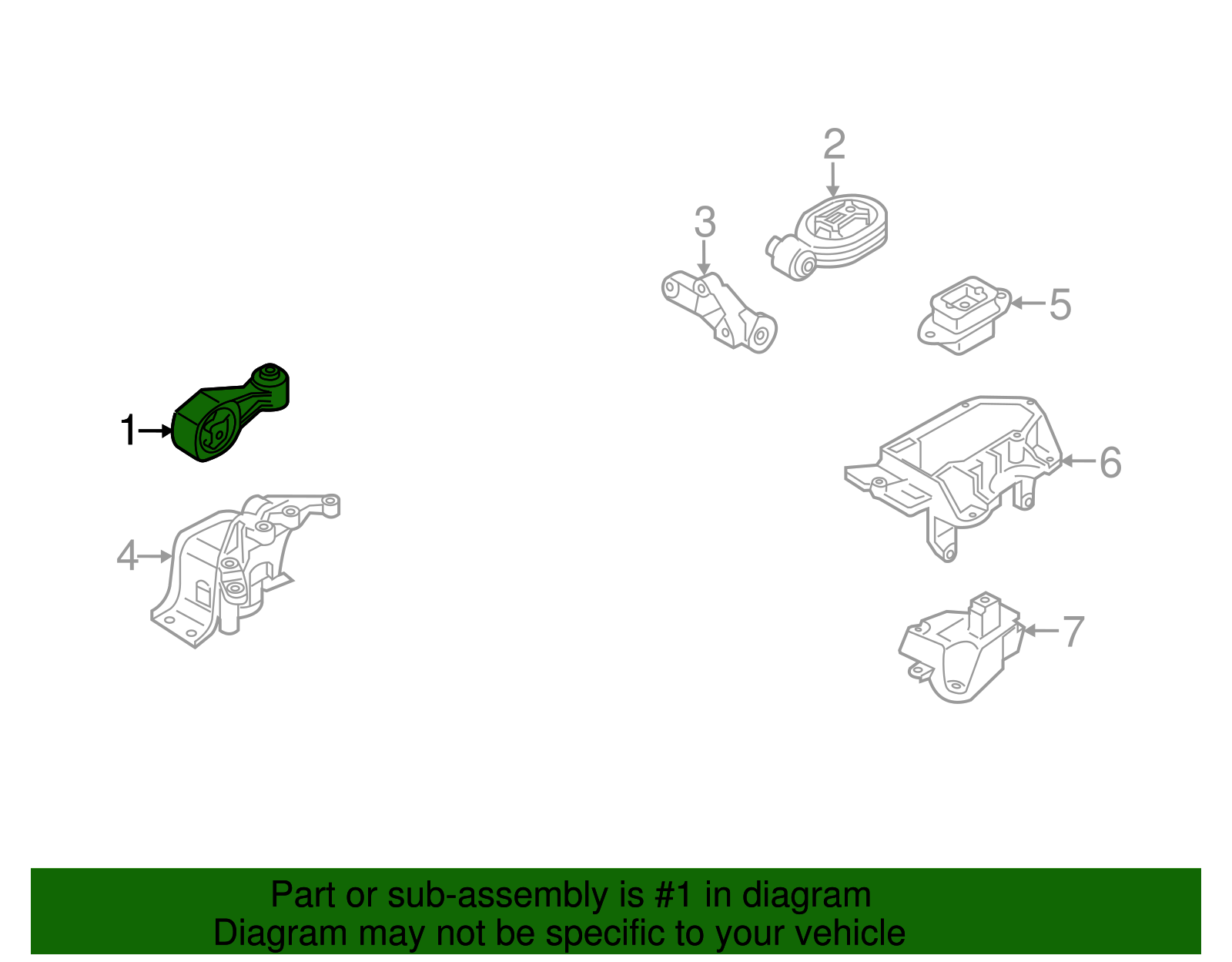 2

3

5

1

6

4

7

Part or sub-assembly is #1 in diagram
Diagram may not be specific to your vehicle