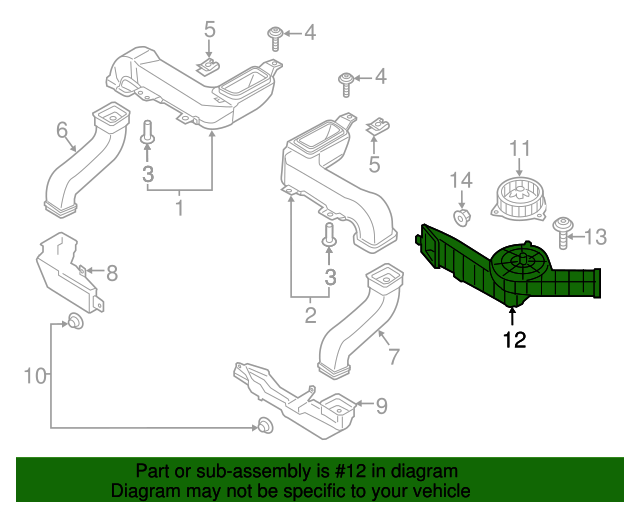 5
4
4
6
3
1
5
11
14
13
8
3
2
12
10
7
9

Part or sub-assembly is #12 in diagram
Diagram may not be specific to your vehicle