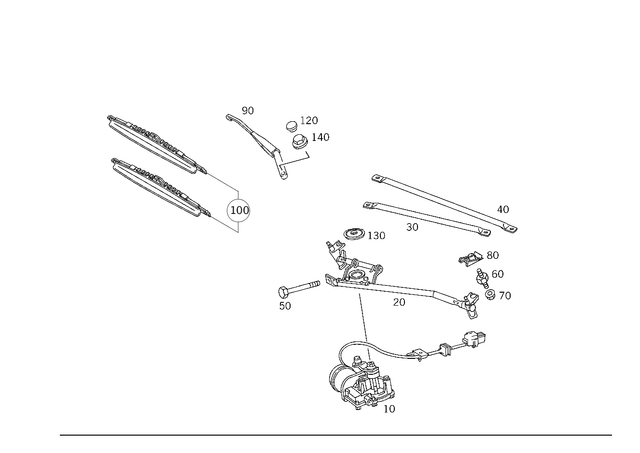 90
120
140
100
40
30
130
80
60
70
50
20
10