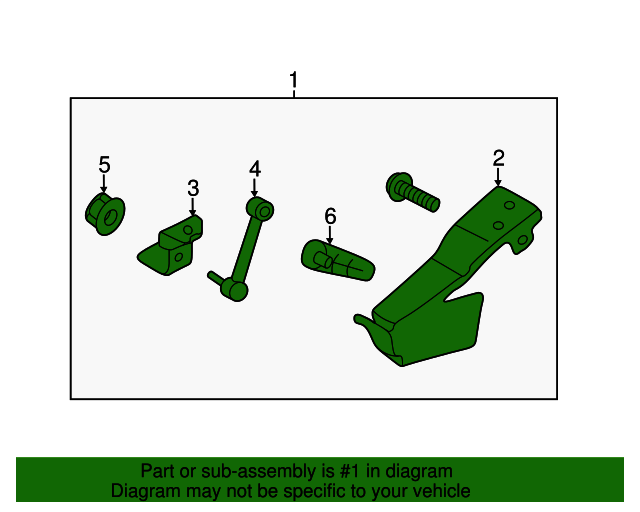 1
5
3
4
6
2

Part or sub-assembly is #1 in diagram
Diagram may not be specific to your vehicle