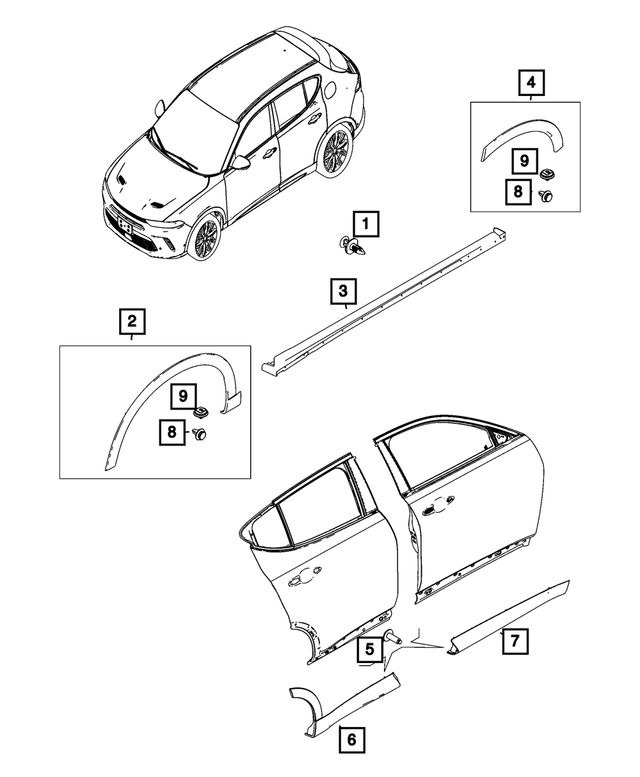 4
9
8
1
3
2
9
8
5
7
6