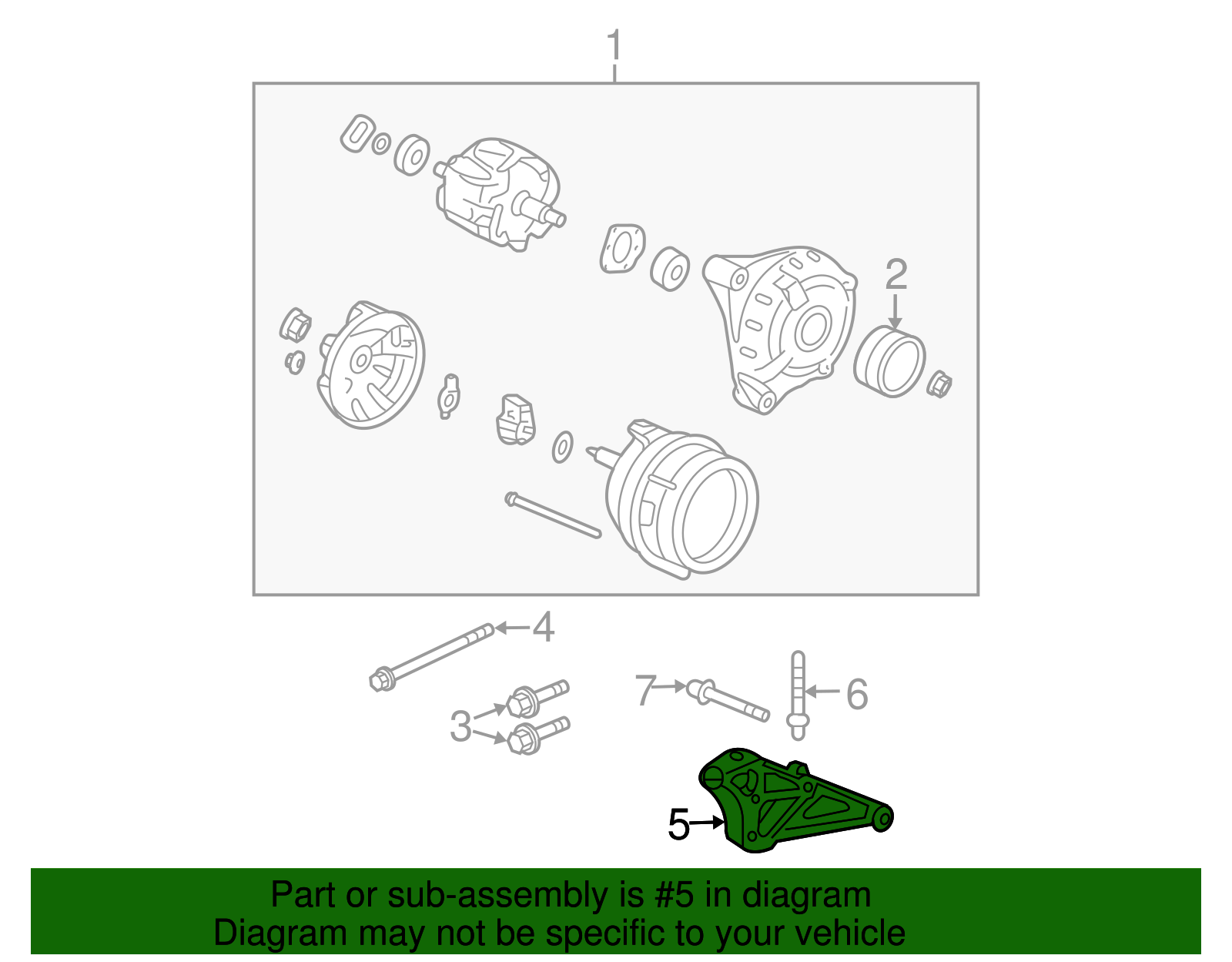 1
2
4
7
6
3
5
Part or sub-assembly is #5 in diagram
Diagram may not be specific to your vehicle