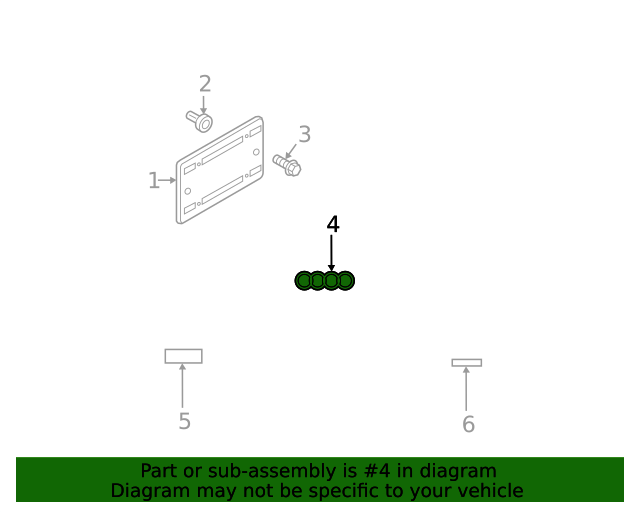 2

3

1

4

5

6

Part or sub-assembly is #4 in diagram
Diagram may not be specific to your vehicle