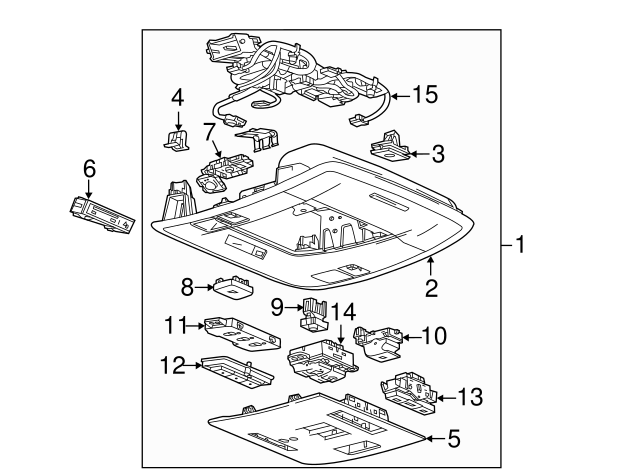 15
4
7
3
6
1
2
8
9
14
11
10
12
13
5